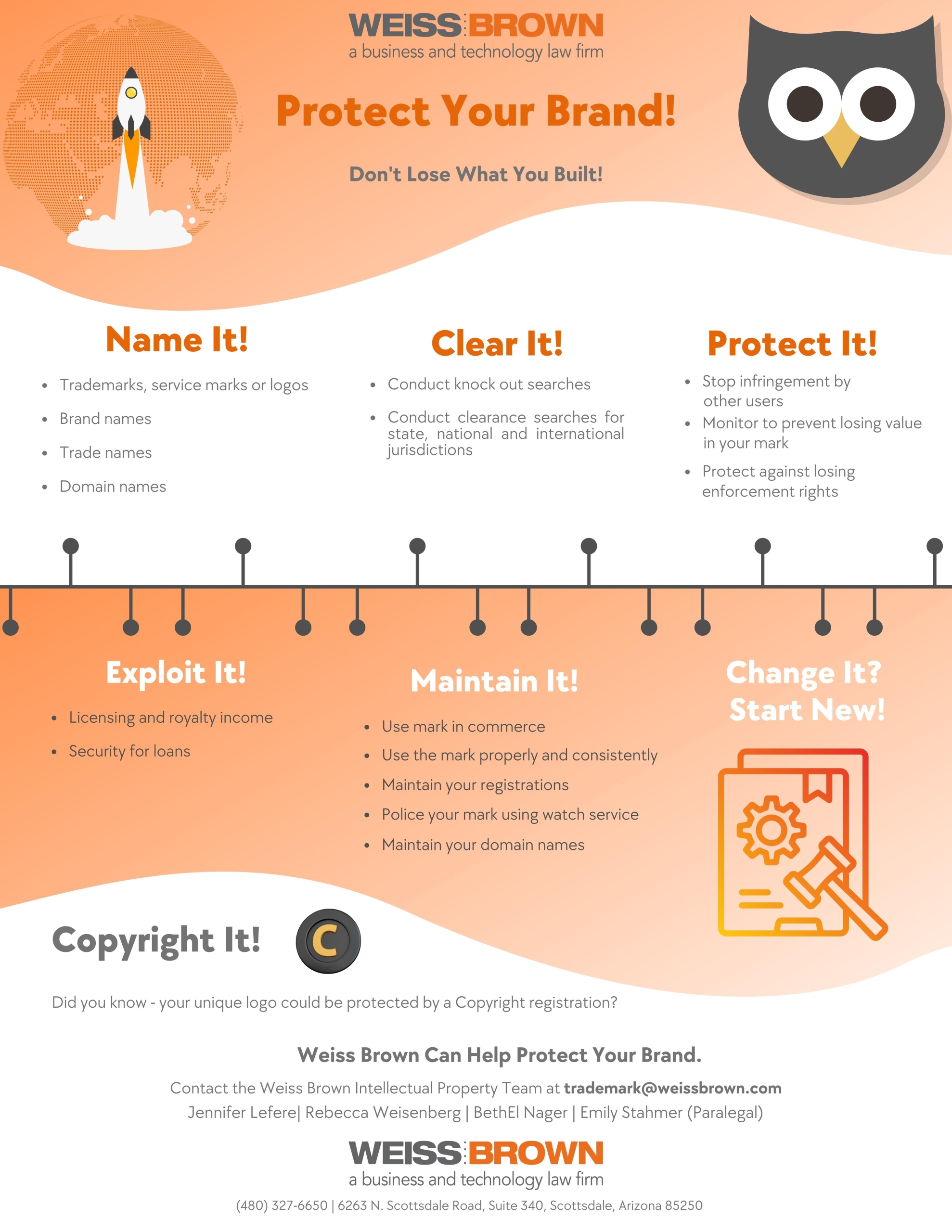 WEISS BROWN
a business and technology law firm

Protect Your Brand!

Don't Lose What You Built!

Name It!

- Trademarks, service marks or logos
- Brand names
- Trade names
- Domain names

Clear It!

- Conduct knock out searches
- Conduct clearance searches for state, national and international jurisdictions

Protect It!

- Stop infringement by other users
- Monitor to prevent losing value in your mark
- Protect against losing enforcement rights

Exploit It!

- Licensing and royalty income
- Security for loans

Maintain It!

- Use mark in commerce
- Use the mark properly and consistently
- Maintain your registrations
- Police your mark using watch service
- Maintain your domain names

Change It? Start New!

Copyright It!

C

Did you know - your unique logo could be protected by a Copyright registration?

Weiss Brown Can Help Protect Your Brand.

Contact the Weiss Brown Intellectual Property Team at trademark@weissbrown.com
Jennifer Lefere| Rebecca Weisenberg | BethEl Nager | Emily Stahmer (Paralegal)

WEISS BROWN
a business and technology law firm
(480) 327-6650 | 6263 N. Scottsdale Road, Suite 340, Scottsdale, Arizona 85250